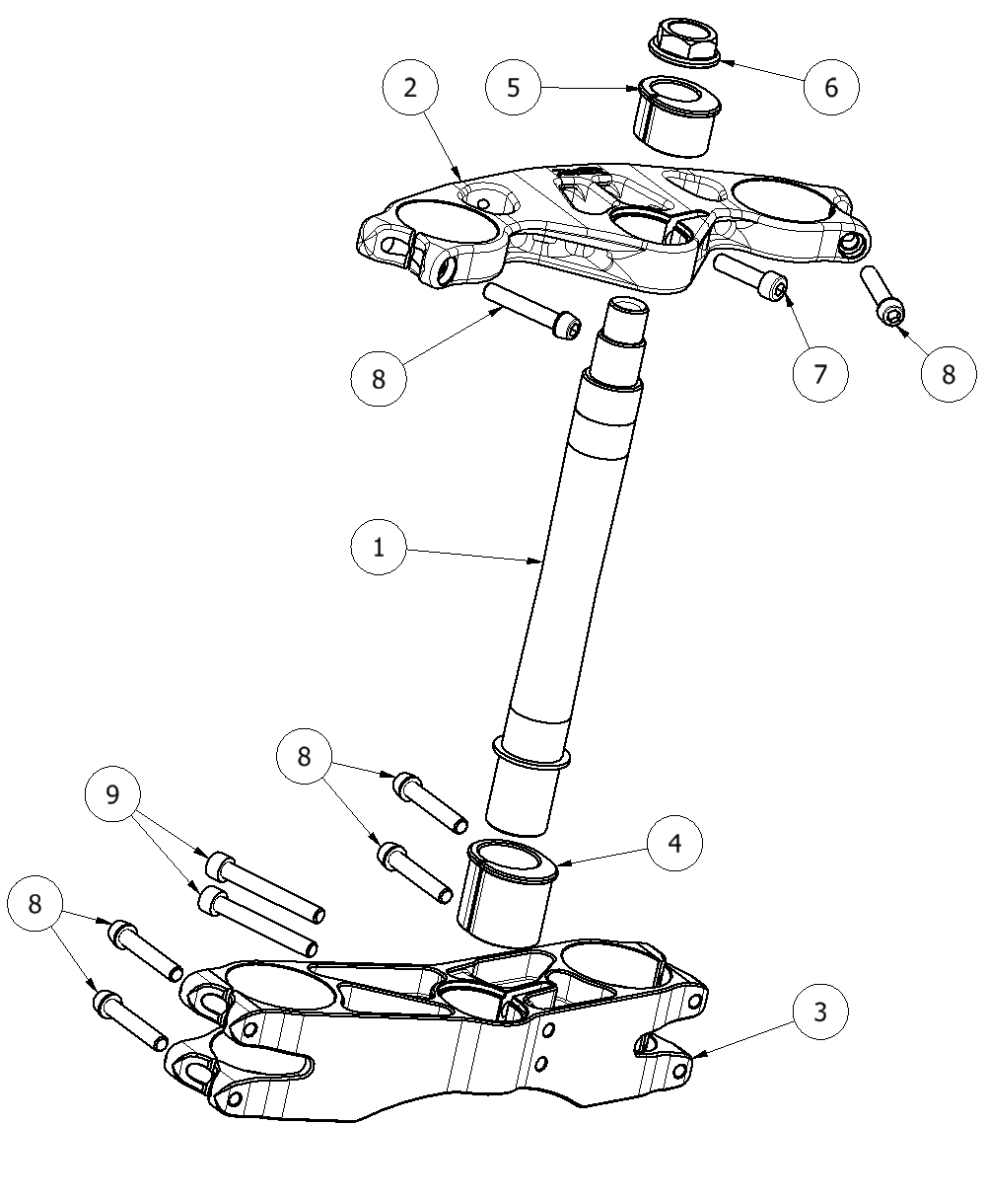 2
5
6
8
7
8
1
8
9
4
8
3