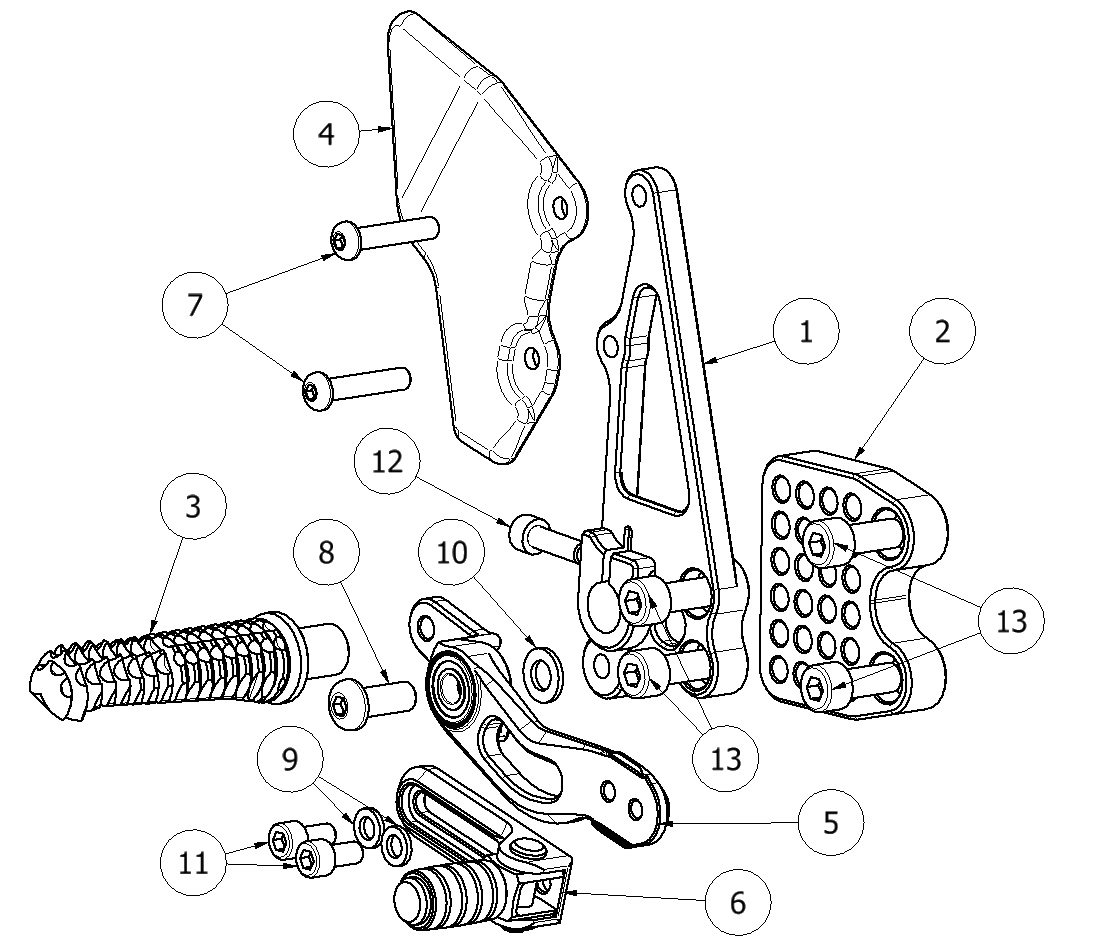 4
7
1
2
12
3
8
10
13
13
9
5
11
6