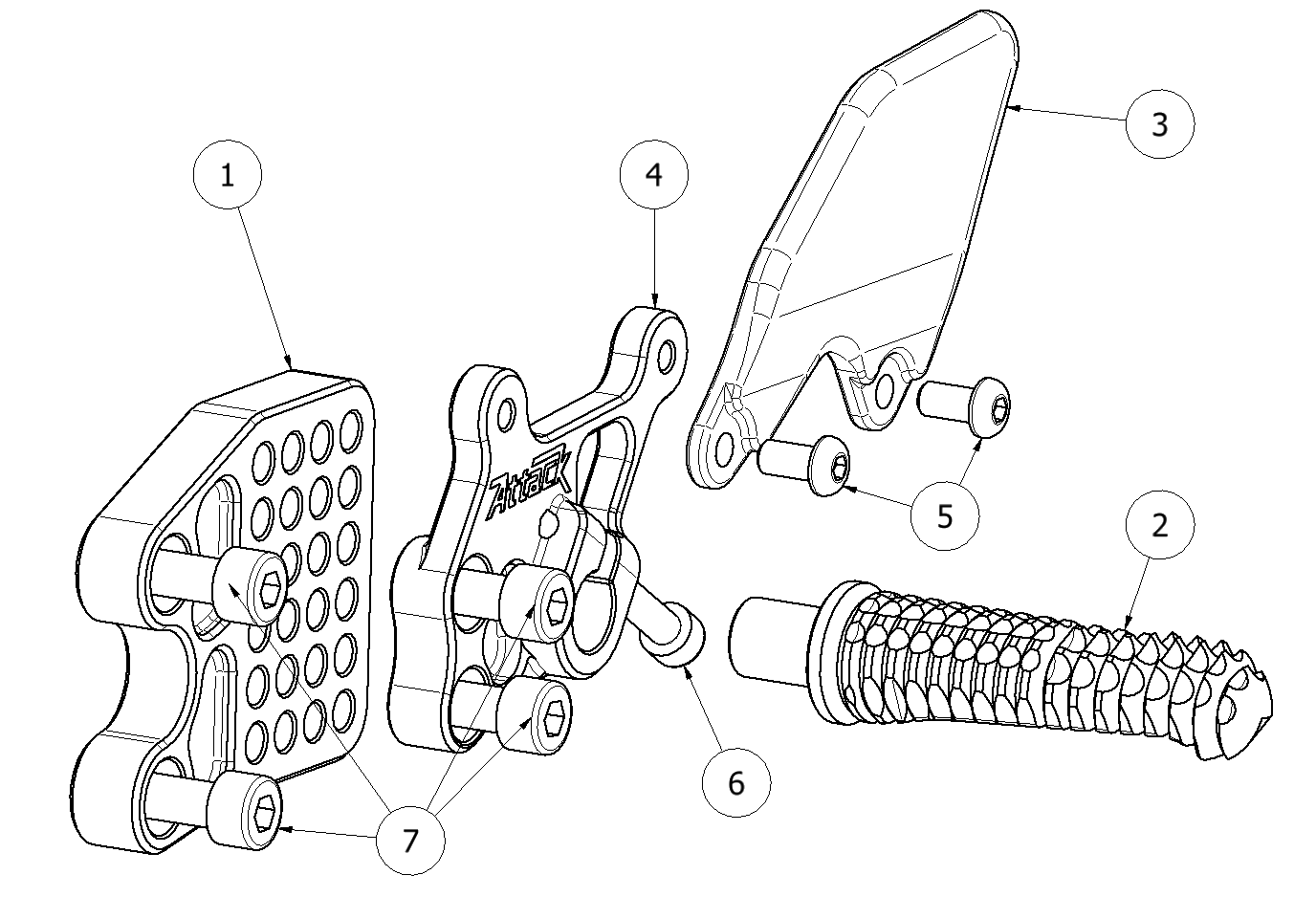 1
4
3
Attack
5
2
6
7