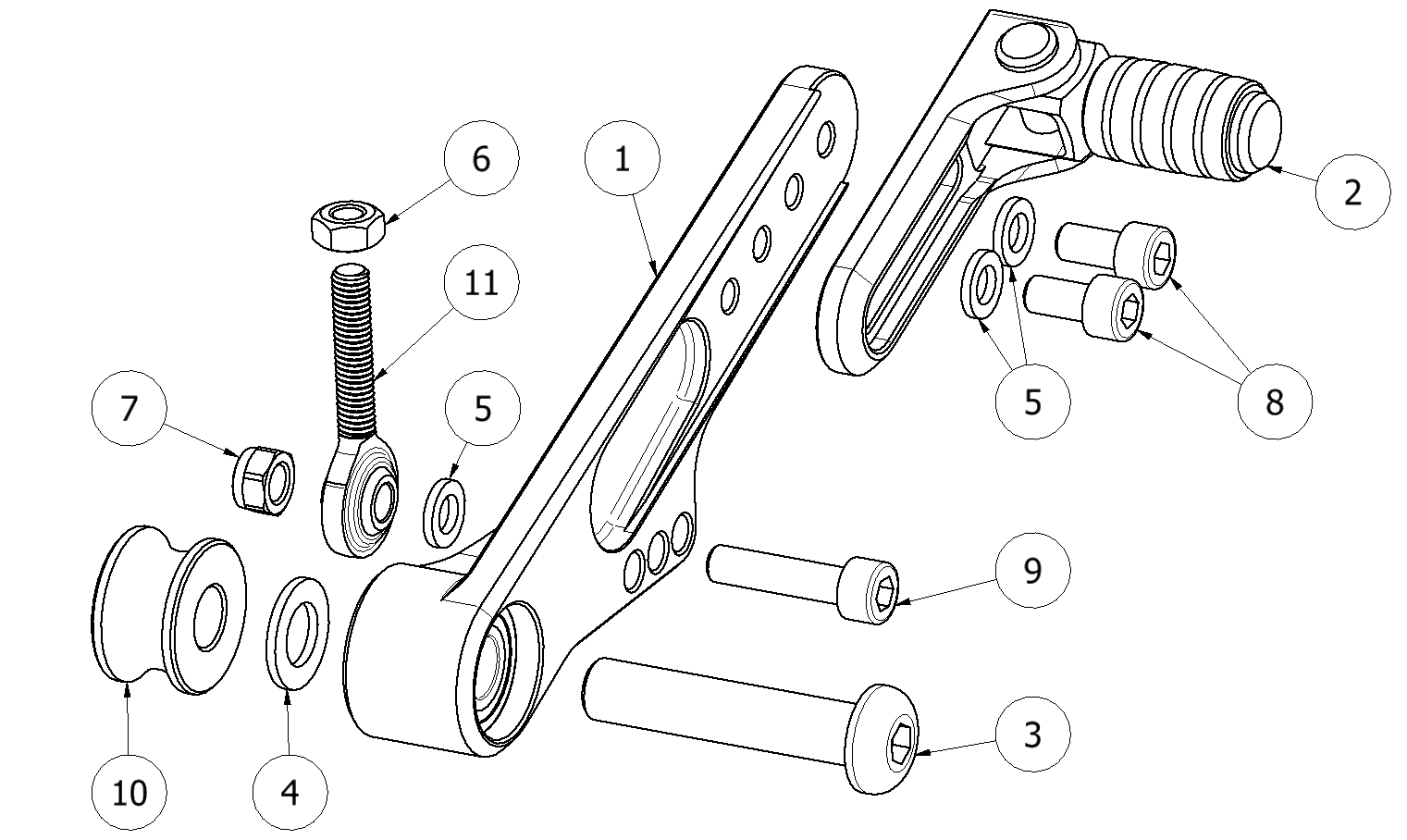 6
1
2
11
7
5
5
8
9
3
10
4