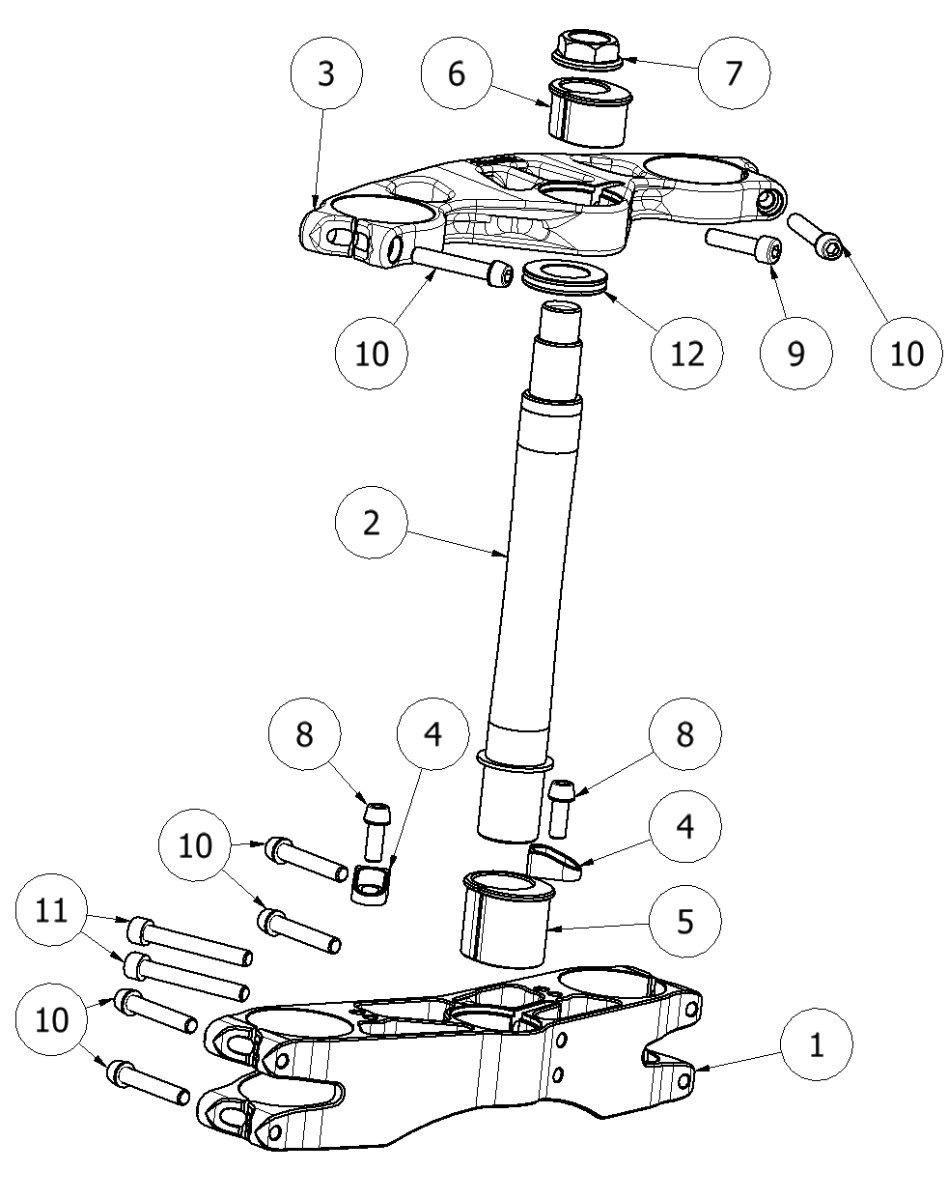 3
6
7
10
12
9
10
2
8
4
8
10
4
11
5
10
1