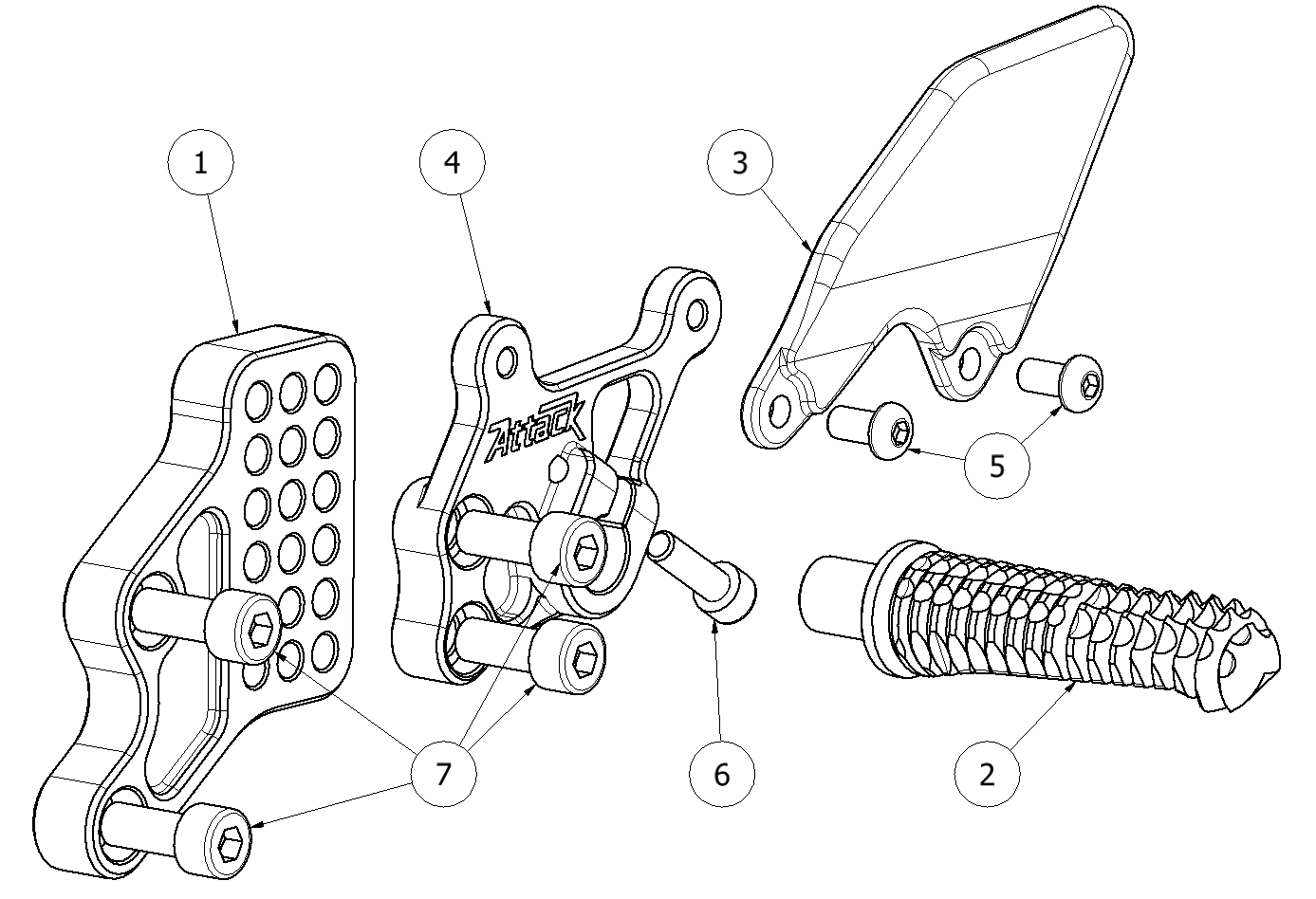 1
4
3
Attack
5
7
6
2