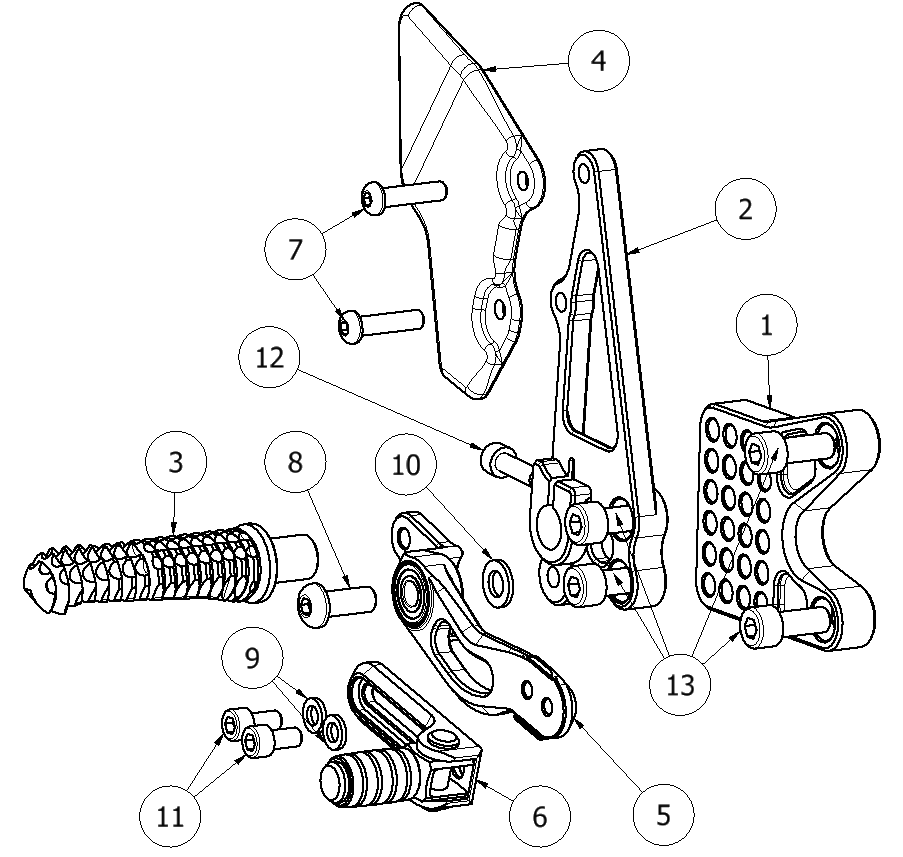 4
2
7
1
12
3
8
10
9
13
11
6
5