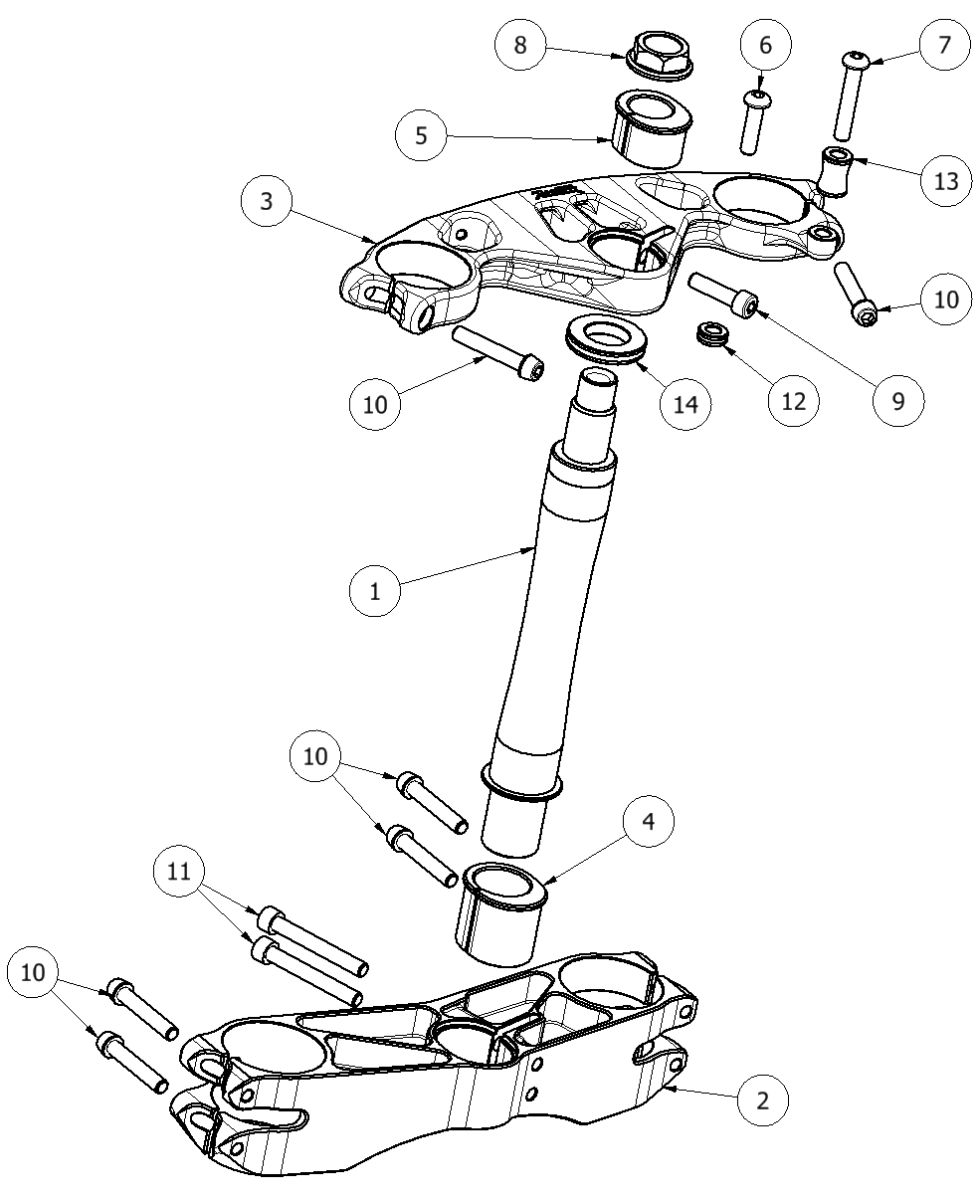 8
6
7
5
13
3
10
10
14
12
9
1
10
4
11
10
2