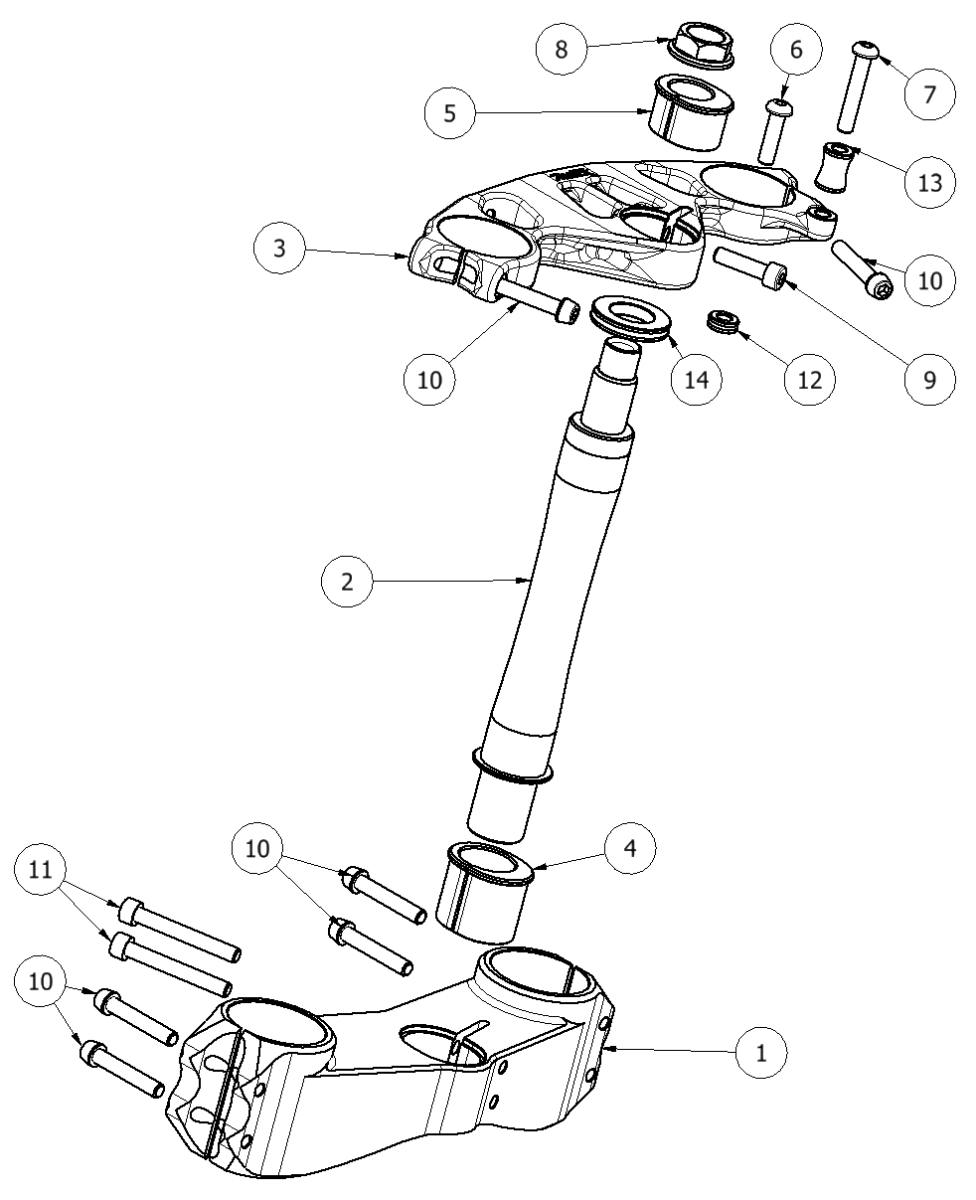 8
6
7
5
13
3
10
10
14
12
9
2
10
4
11
10
1