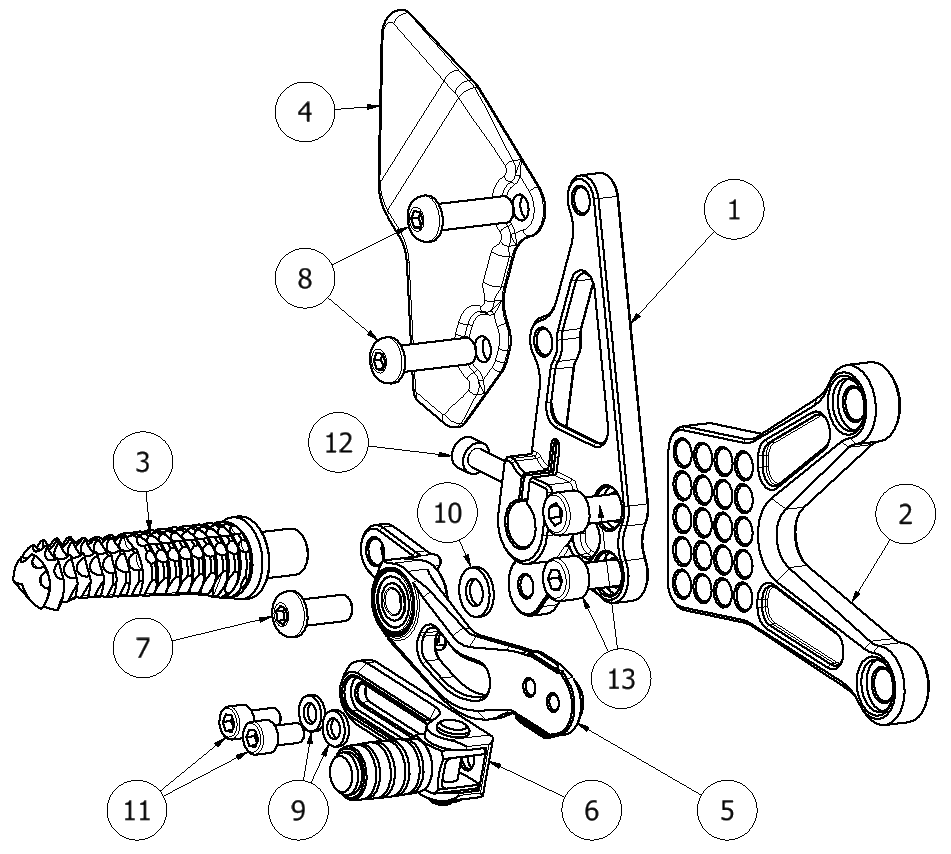 4
1
8
12
3
10
2
7
13
11
9
6
5