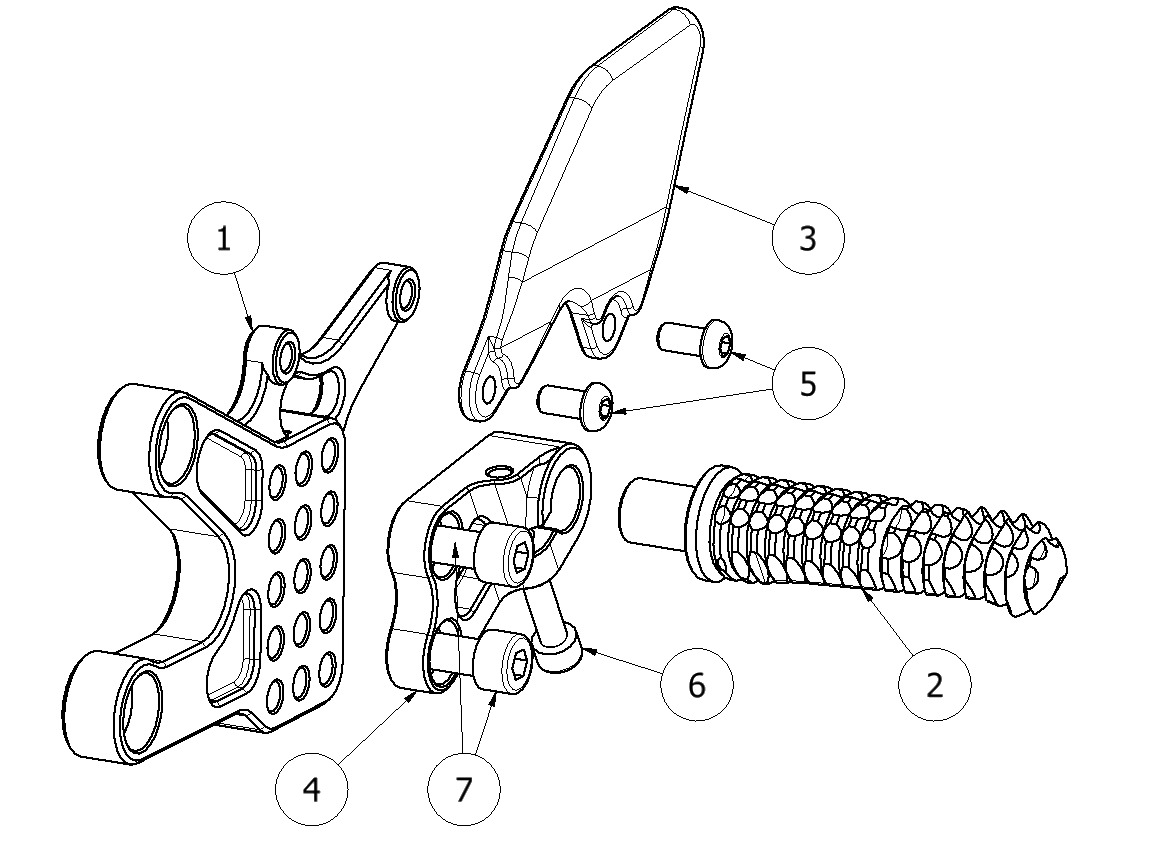 1
3
5
6
2
4
7