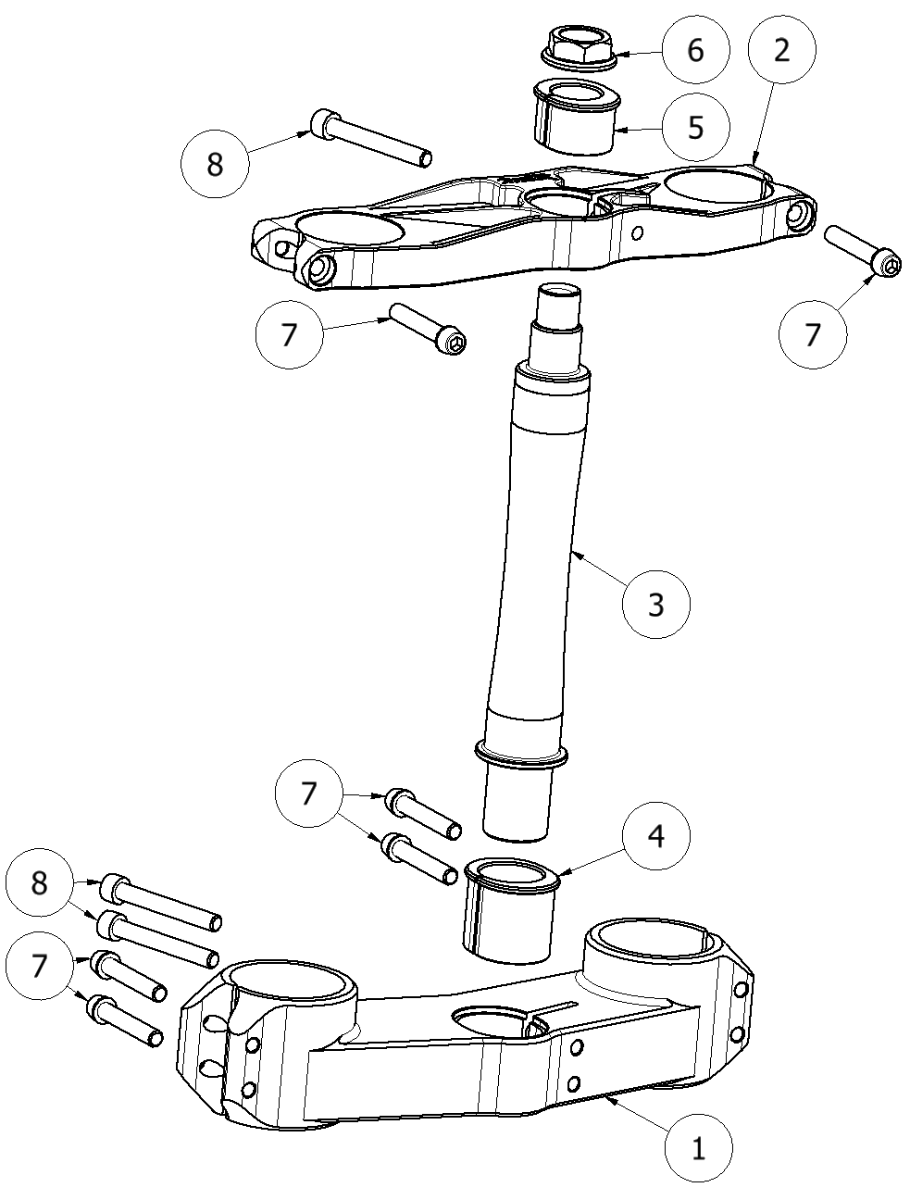 6
2
5
8
7
7
3
7
4
8
7
1