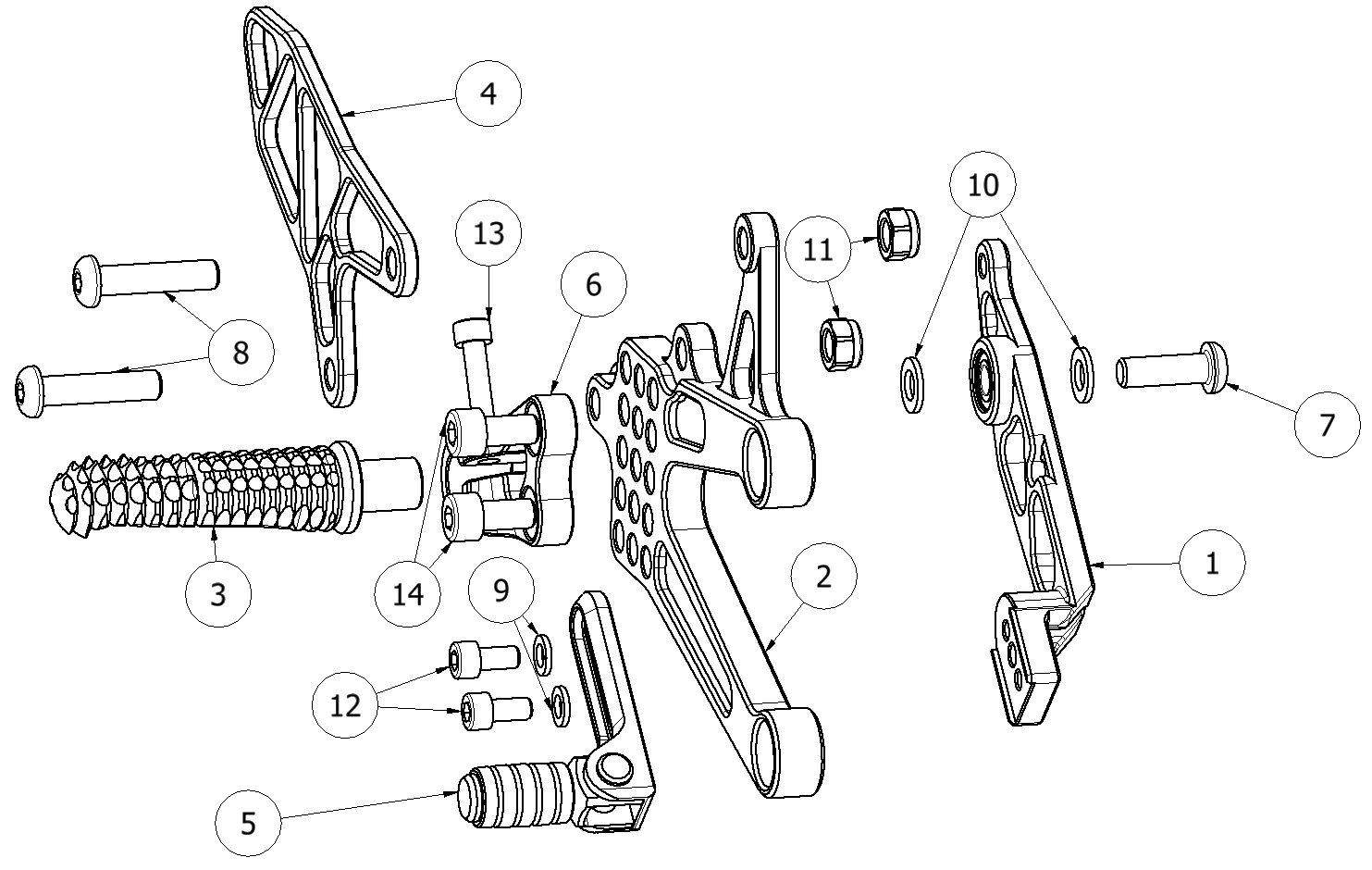 4
10
13
11
6
8
7
3
14
9
2
1
12
5