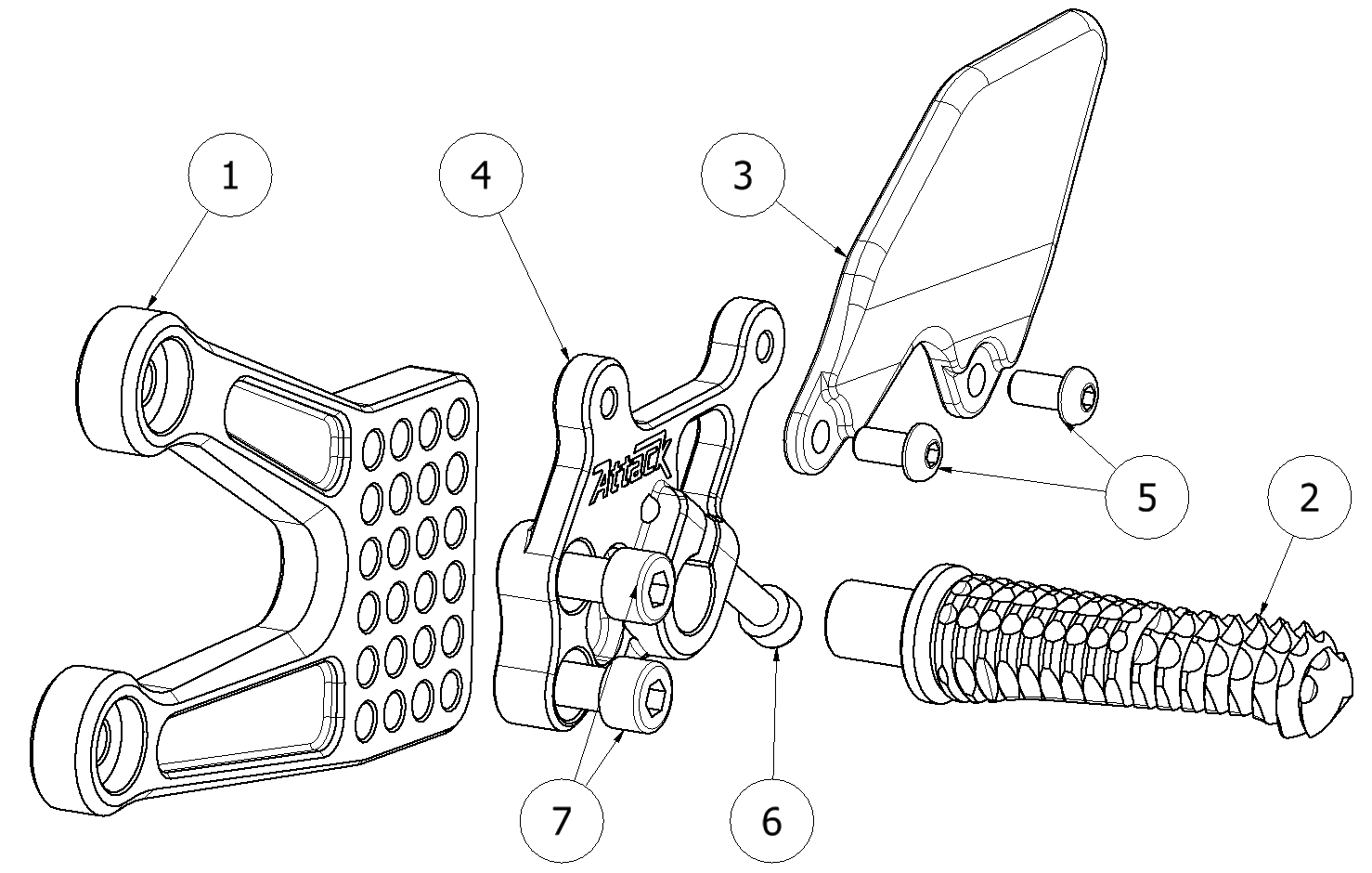 1
4
3
Attack
5
2
7
6